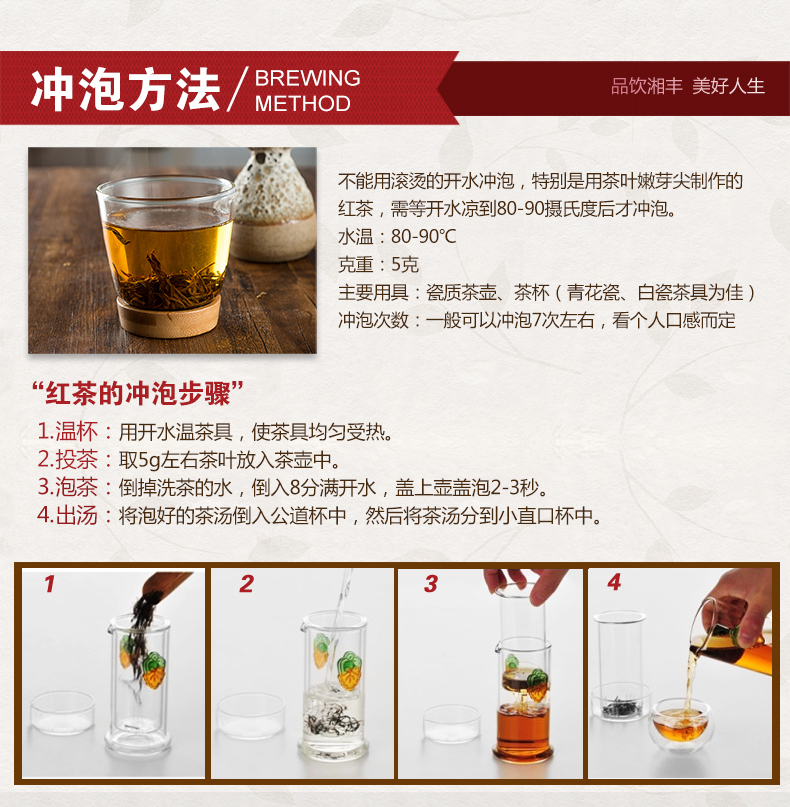 冲泡方法 / BREWING METHOD

品饮湘丰 美好人生

不能用滚烫的开水冲泡，特别是用茶叶嫩芽尖制作的红茶，需等开水凉到80-90摄氏度后才冲泡。
水温：80-90°C
克重：5克
主要用具：瓷质茶壶、茶杯（青花瓷、白瓷茶具为佳）
冲泡次数：一般可以冲泡7次左右，看个人口感而定

“红茶的冲泡步骤”
1.温杯：用开水温茶具，使茶具均匀受热。
2.投茶：取5g左右茶叶放入茶壶中。
3.泡茶：倒掉洗茶的水，倒入8分满开水，盖上壶盖泡2-3秒。
4.出汤：将泡好的茶汤倒入公道杯中，然后将茶汤分到小直口杯中。

1
2
3
4